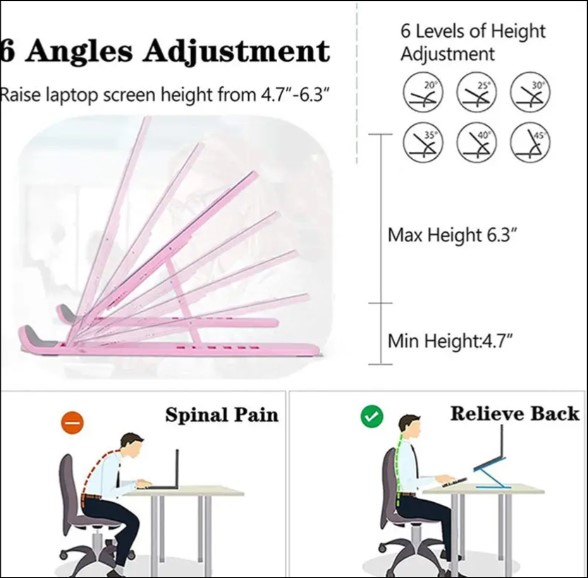 6 Angles Adjustment

Raise laptop screen height from 4.7"-6.3"

6 Levels of Height Adjustment

20°

25°

30°

35°

40°

45°

Max Height 6.3"

Min Height:4.7"

Spinal Pain

Relieve Back